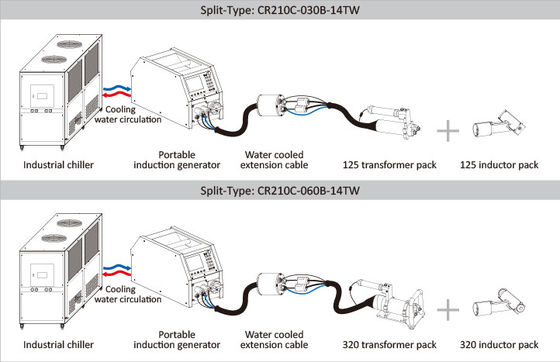 Split-Type: CR210C-030B-14TW

Cooling water circulation

Industrial chiller

Portable induction generator

Water cooled extension cable

125 transformer pack

125 inductor pack

Split-Type: CR210C-060B-14TW

Cooling water circulation

Industrial chiller

Portable induction generator

Water cooled extension cable

320 transformer pack

320 inductor pack